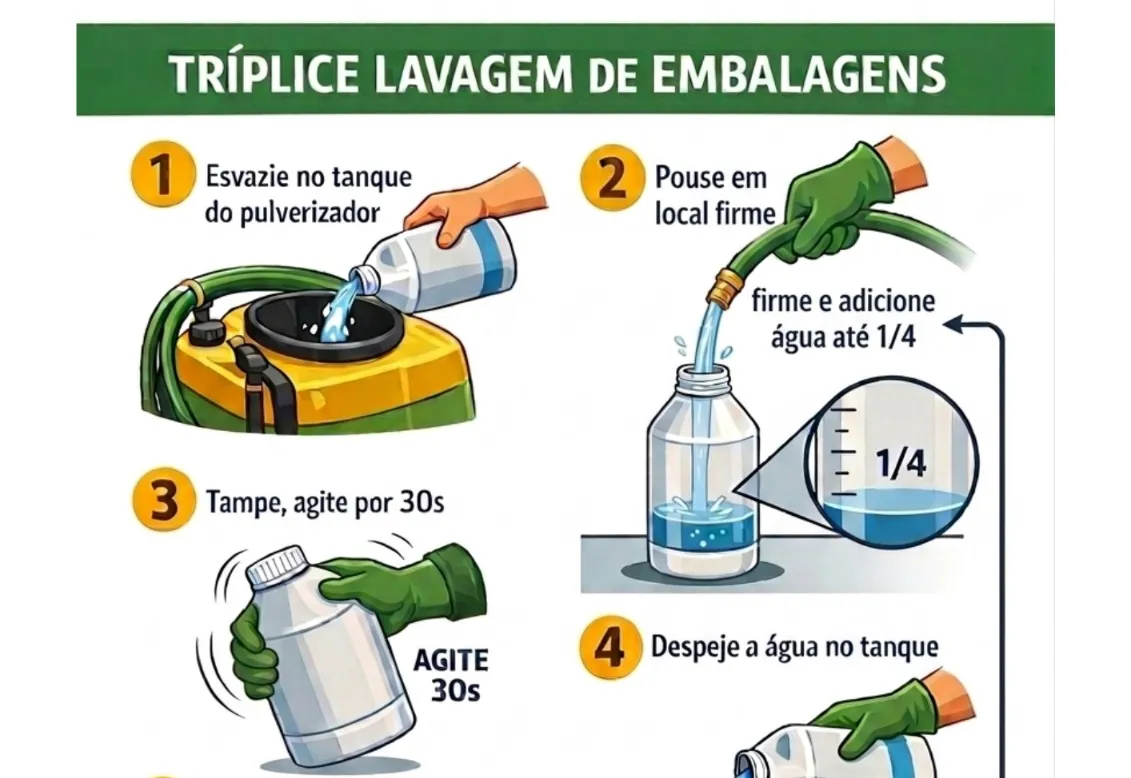 TRÍPLICE LAVAGEM DE EMBALAGENS

1 Esvazie no tanque do pulverizador

2 Pouse em local firme

firme e adicione água até 1/4

1/4

3 Tampe, agite por 30s

AGITE 30s

4 Despeje a água no tanque